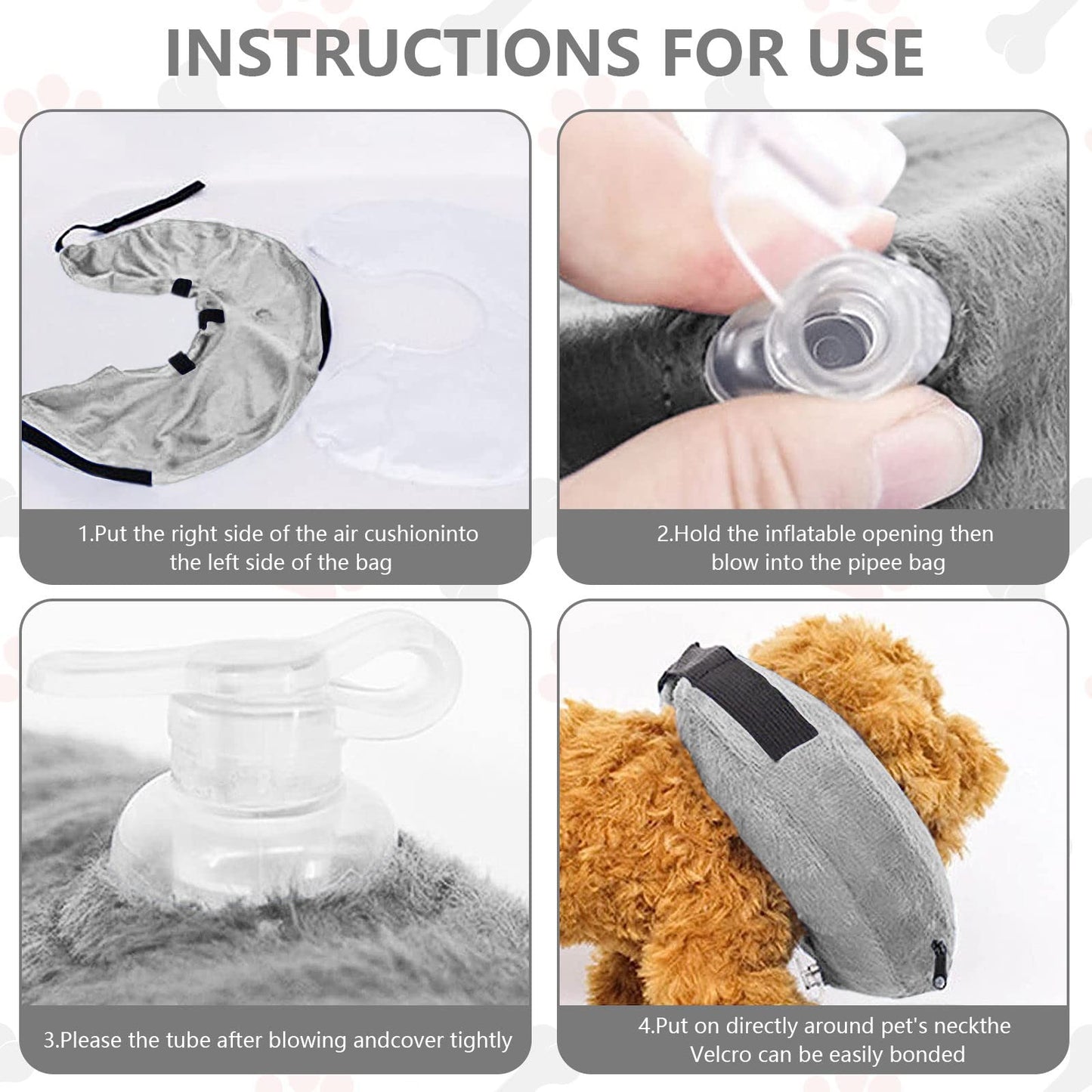 INSTRUCTIONS FOR USE

1.Put the right side of the air cushioninto the left side of the bag

2.Hold the inflatable opening then blow into the pipee bag

3.Please the tube after blowing andcover tightly

4.Put on directly around pet's neckthe Velcro can be easily bonded