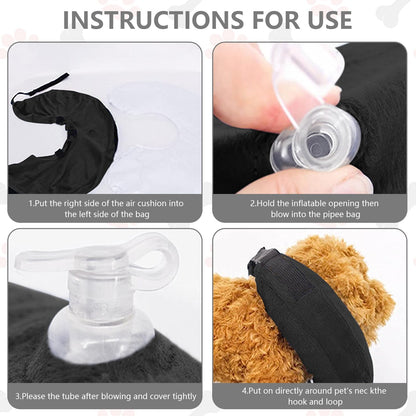 INSTRUCTIONS FOR USE

1.Put the right side of the air cushion into the left side of the bag

2.Hold the inflatable opening then blow into the pipee bag

3.Please the tube after blowing and cover tightly

4.Put on directly around pet's nec kthe hook and loop